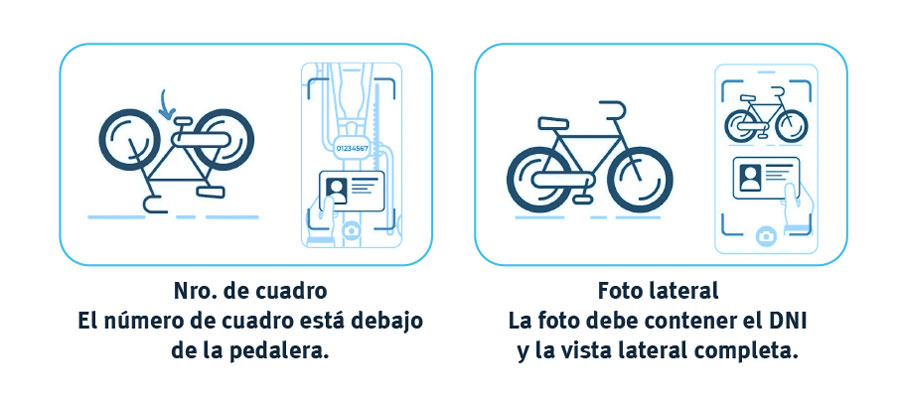 01234567

Nro. de cuadro
El número de cuadro está debajo de la pedalera.

Foto lateral
La foto debe contener el DNI y la vista lateral completa.