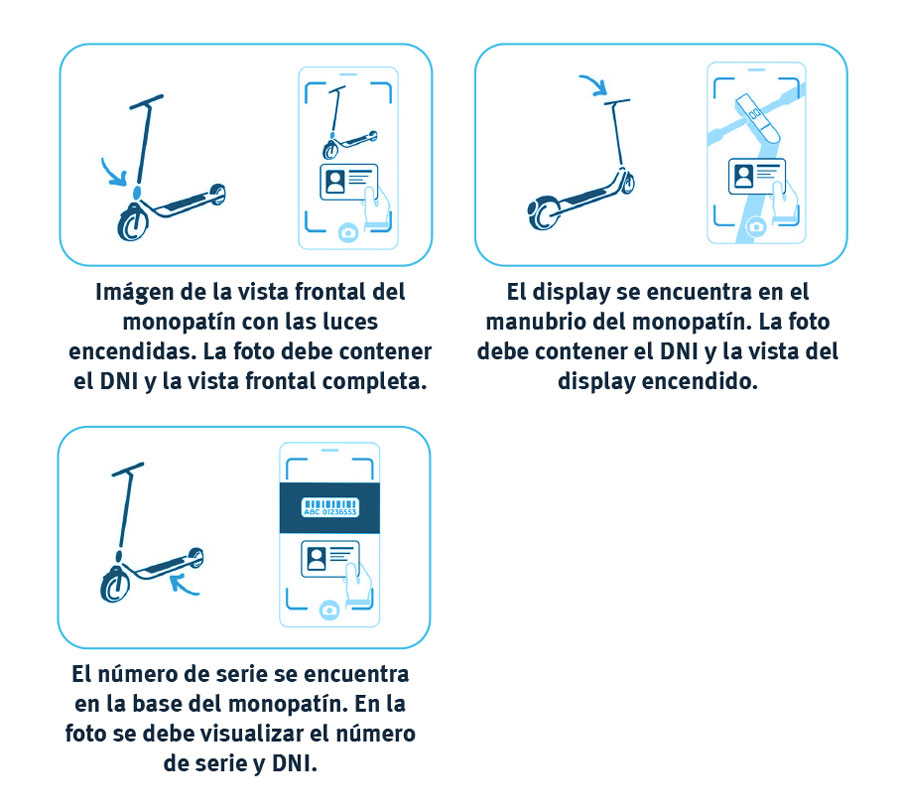 Imágen de la vista frontal del monopatín con las luces encendidas. La foto debe contener el DNI y la vista frontal completa.

El display se encuentra en el manubrio del monopatín. La foto debe contener el DNI y la vista del display encendido.

ABC 01236553

El número de serie se encuentra en la base del monopatín. En la foto se debe visualizar el número de serie y DNI.